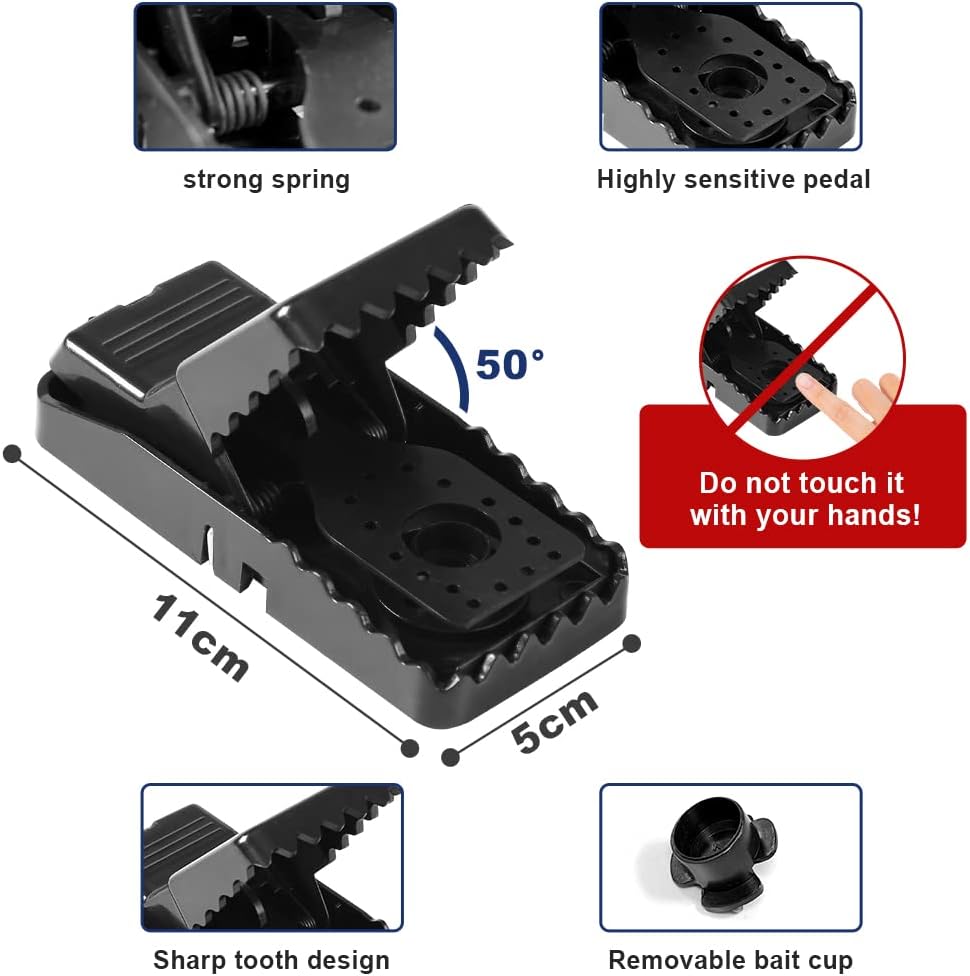 strong spring

Highly sensitive pedal

50°

Do not touch it with your hands!

11cm

5cm

Sharp tooth design

Removable bait cup