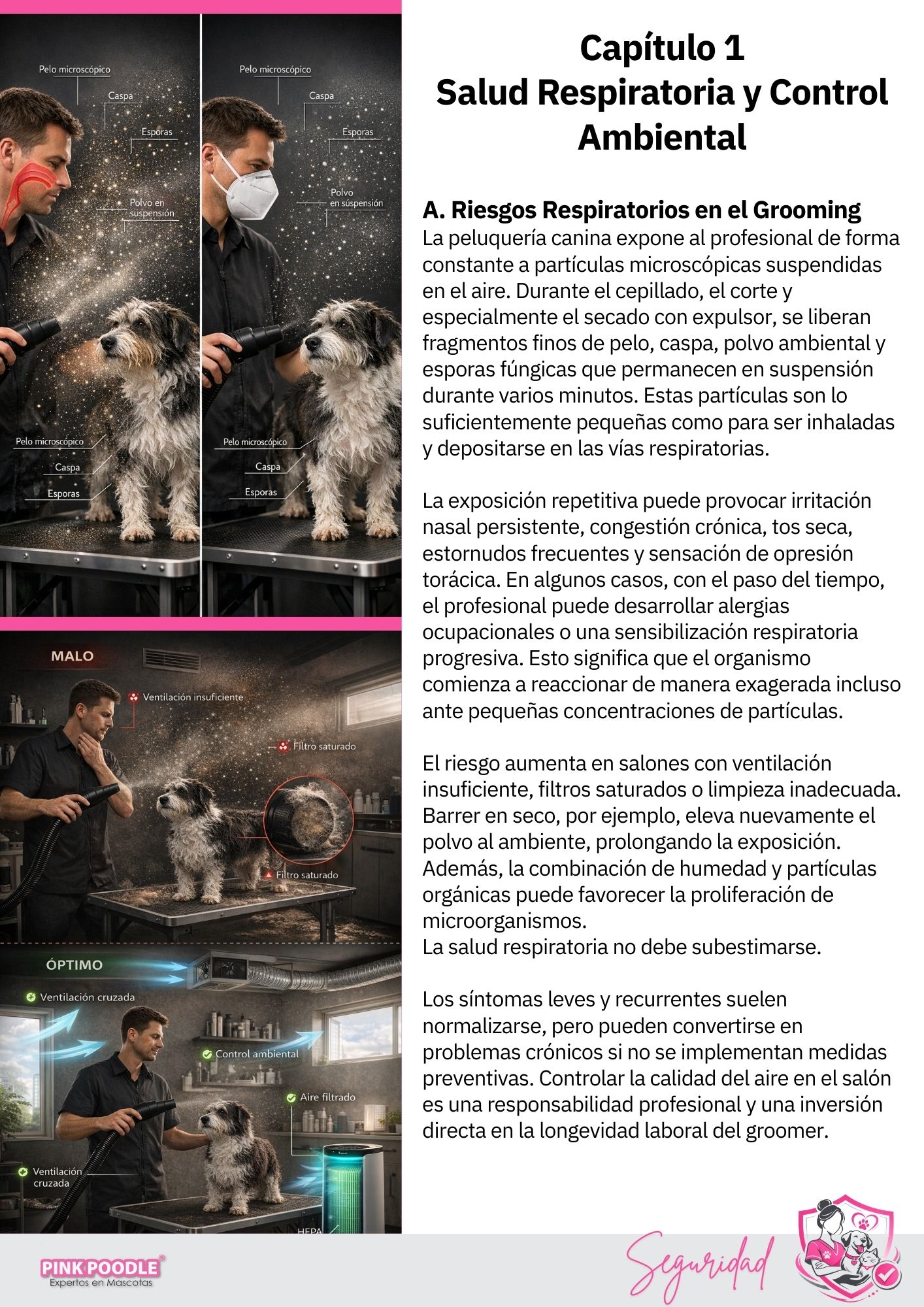 Pelo microscópico

Caspa

Esporas

Polvo en suspensión

Pelo microscópico

Caspa

Esporas

Pelo microscópico

Caspa

Esporas

Polvo en suspensión

Pelo microscópico

Caspa

Esporas

MALO

Ventilación insuficiente

Filtro saturado

Filtro saturado

ÓPTIMO

Ventilación cruzada

Control ambiental

Aire filtrado

Ventilación cruzada

HEPA

Capítulo 1
Salud Respiratoria y Control Ambiental

A. Riesgos Respiratorios en el Grooming
La peluquería canina expone al profesional de forma constante a partículas microscópicas suspendidas en el aire. Durante el cepillado, el corte y especialmente el secado con expulsor, se liberan fragmentos finos de pelo, caspa, polvo ambiental y esporas fúngicas que permanecen en suspensión durante varios minutos. Estas partículas son lo suficientemente pequeñas como para ser inhaladas y depositarse en las vías respiratorias.

La exposición repetitiva puede provocar irritación nasal persistente, congestión crónica, tos seca, estornudos frecuentes y sensación de opresión torácica. En algunos casos, con el paso del tiempo, el profesional puede desarrollar alergias ocupacionales o una sensibilización respiratoria progresiva. Esto significa que el organismo comienza a reaccionar de manera exagerada incluso ante pequeñas concentraciones de partículas.

El riesgo aumenta en salones con ventilación insuficiente, filtros saturados o limpieza inadecuada. Barrer en seco, por ejemplo, eleva nuevamente el polvo al ambiente, prolongando la exposición. Además, la combinación de humedad y partículas orgánicas puede favorecer la proliferación de microorganismos.
La salud respiratoria no debe subestimarse.

Los síntomas leves y recurrentes suelen normalizarse, pero pueden convertirse en problemas crónicos si no se implementan medidas preventivas. Controlar la calidad del aire en el salón es una responsabilidad profesional y una inversión directa en la longevidad laboral del groomer.

PINK POODLE®
Expertos en Mascotas

Seguridad